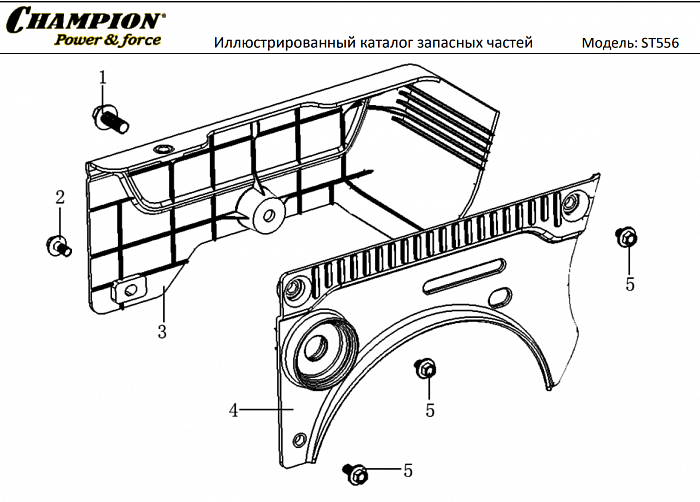 CHAMPION®
Power & force

Иллюстрированный каталог запасных частей

Модель: ST556

1

2

3

4

5

5

5