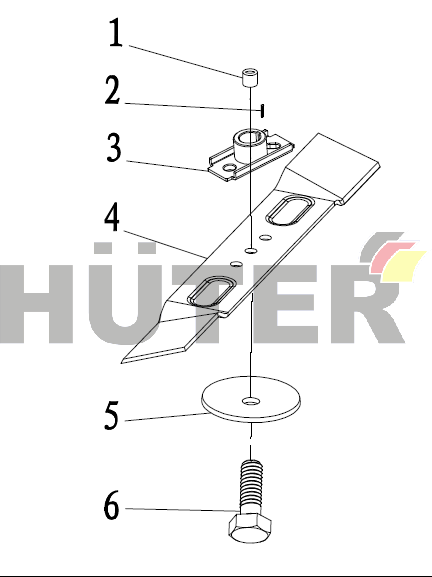 1
2
3
4
HÜTER
5
6